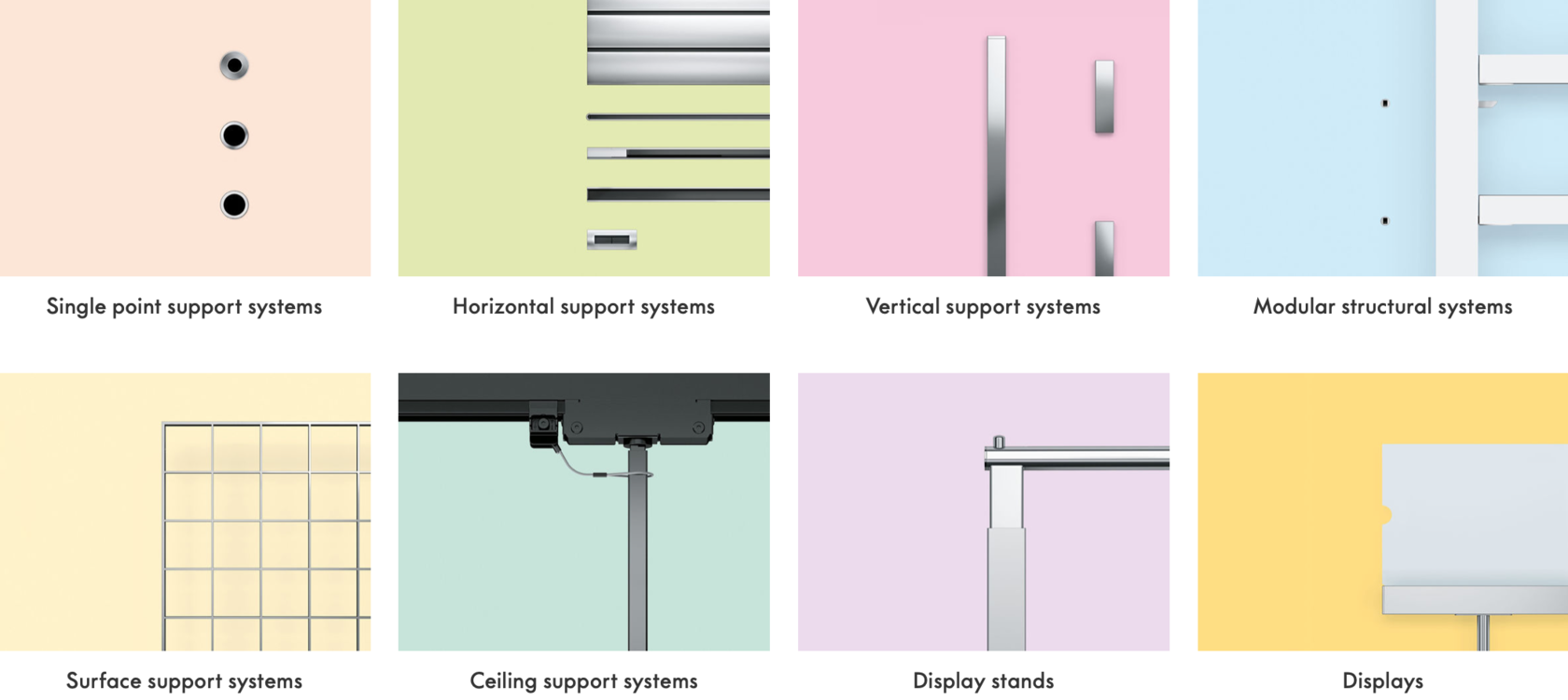 Single point support systems

Horizontal support systems

Vertical support systems

Modular structural systems

Surface support systems

Ceiling support systems

Display stands

Displays